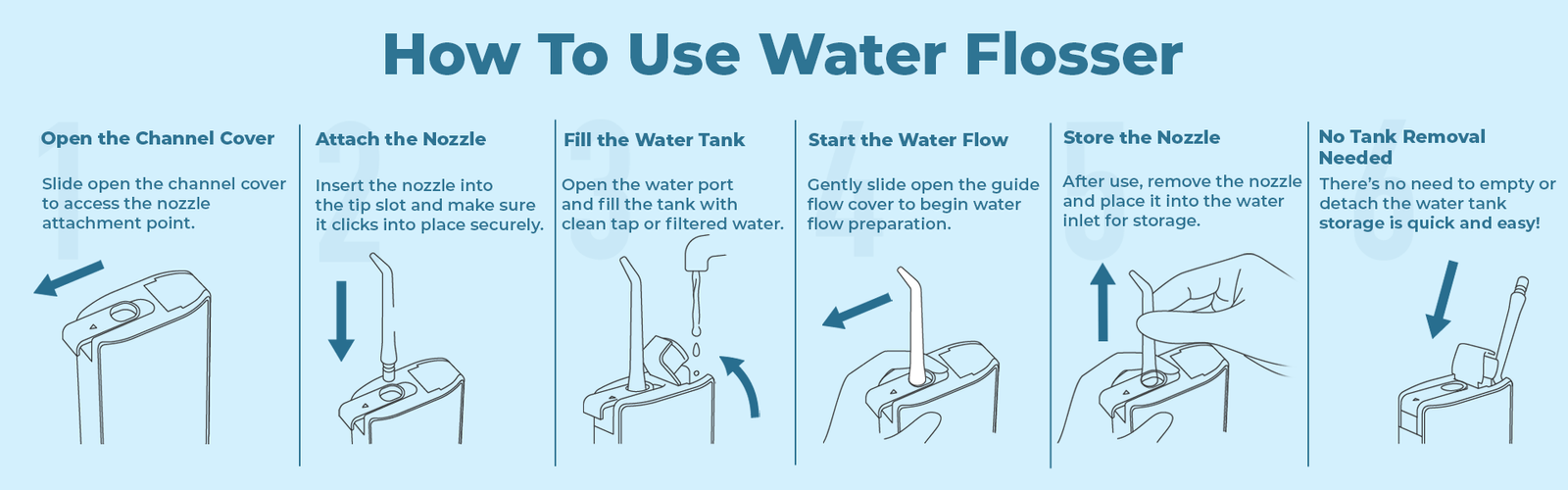 How To Use Water Flosser

1
Open the Channel Cover

Slide open the channel cover to access the nozzle attachment point.

2
Attach the Nozzle

Insert the nozzle into the tip slot and make sure it clicks into place securely.

3
Fill the Water Tank

Open the water port and fill the tank with clean tap or filtered water.

4
Start the Water Flow

Gently slide open the guide flow cover to begin water flow preparation.

5
Store the Nozzle

After use, remove the nozzle and place it into the water inlet for storage.

6
No Tank Removal Needed

There's no need to empty or detach the water tank storage is quick and easy!