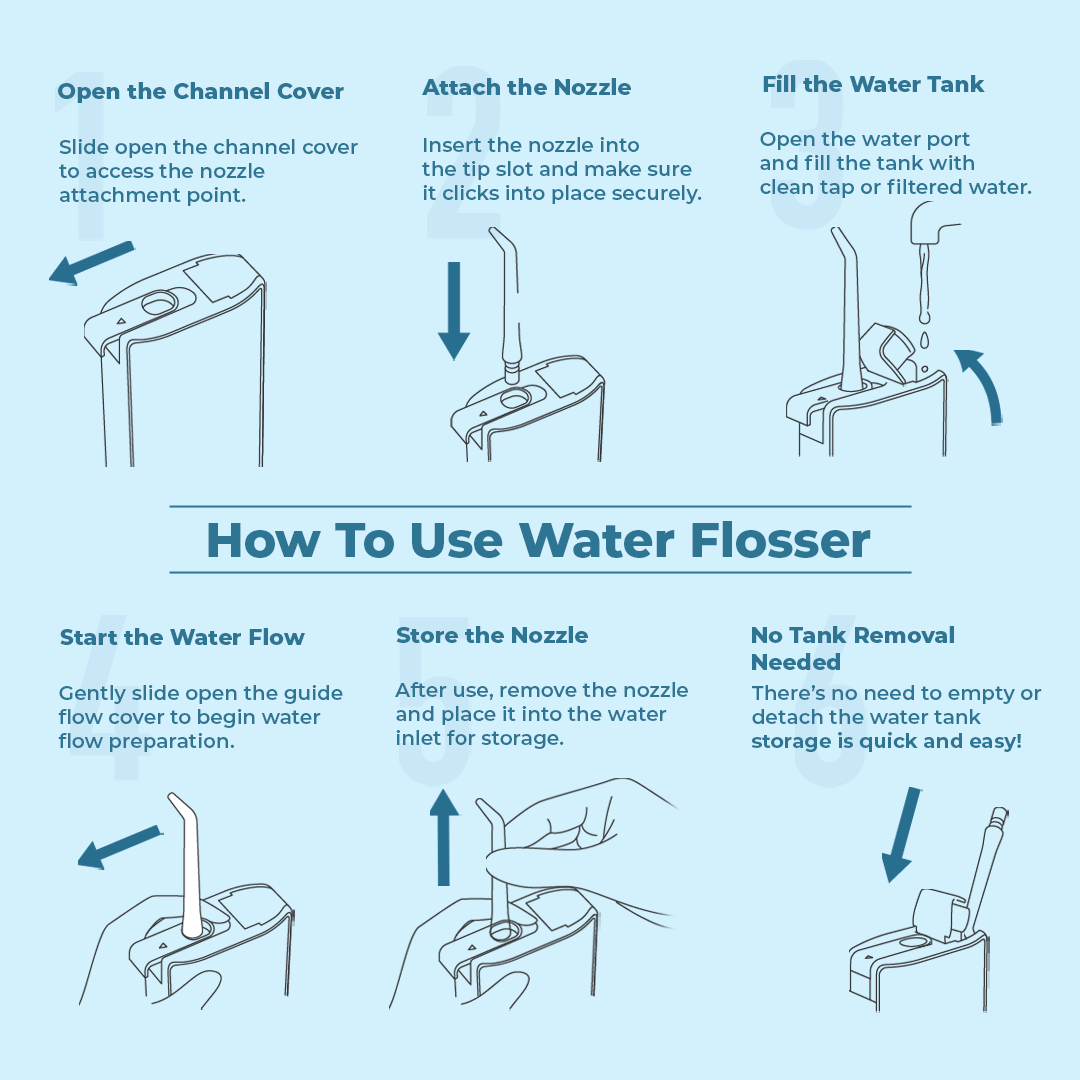 1
Open the Channel Cover

Slide open the channel cover to access the nozzle attachment point.

2
Attach the Nozzle

Insert the nozzle into the tip slot and make sure it clicks into place securely.

3
Fill the Water Tank

Open the water port and fill the tank with clean tap or filtered water.

How To Use Water Flosser

4
Start the Water Flow

Gently slide open the guide flow cover to begin water flow preparation.

5
Store the Nozzle

After use, remove the nozzle and place it into the water inlet for storage.

6
No Tank Removal Needed

There's no need to empty or detach the water tank storage is quick and easy!